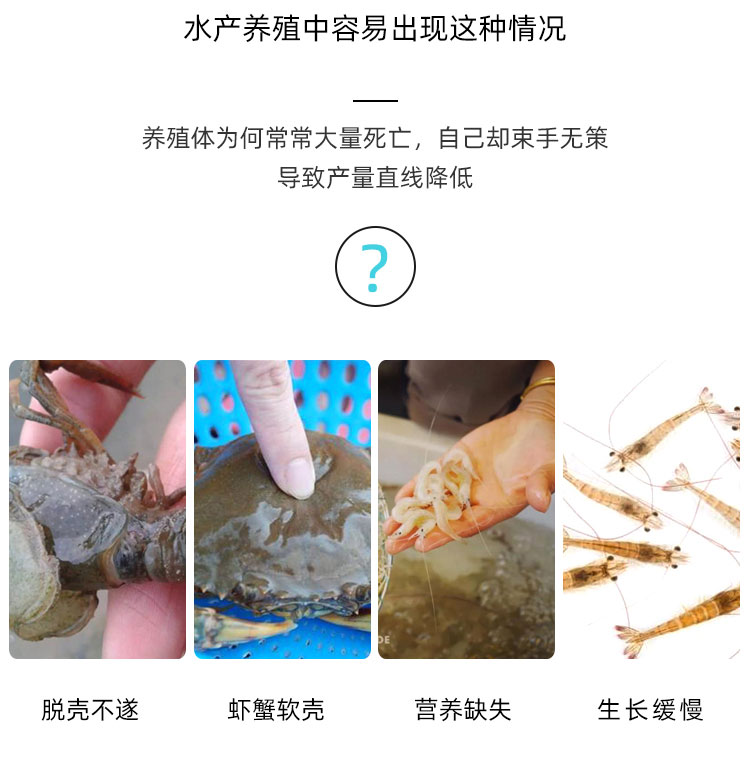 水产养殖中容易出现这种情况

养殖体为何常常大量死亡，自己却束手无策
导致产量直线降低

?

脱壳不遂

虾蟹软壳

营养缺失

生长缓慢